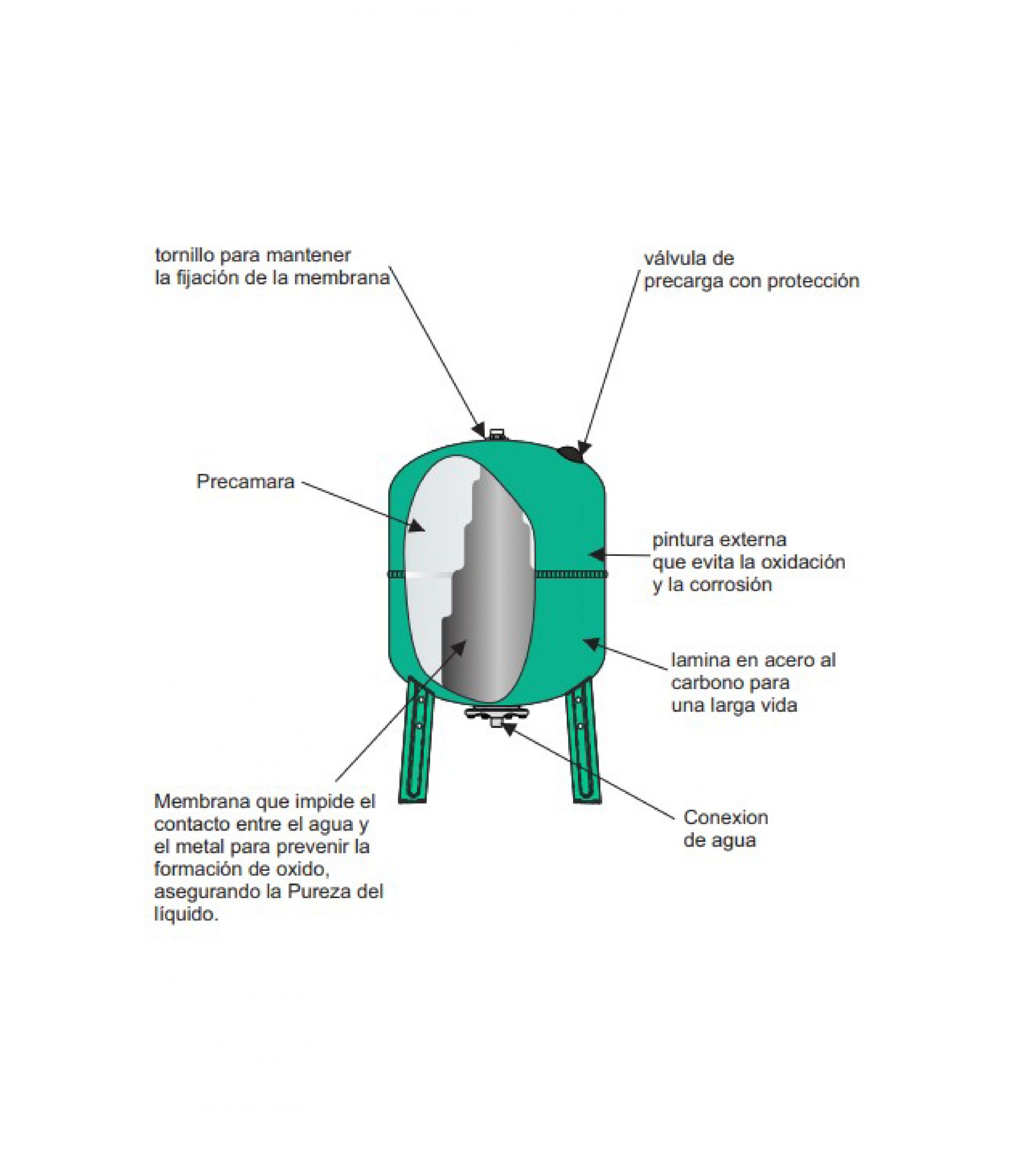 tornillo para mantener la fijación de la membrana

válvula de precarga con protección

Precamara

pintura externa que evita la oxidación y la corrosión

lamina en acero al carbono para una larga vida

Membrana que impide el contacto entre el agua y el metal para prevenir la formación de oxido, asegurando la Pureza del liquido.

Conexion de agua