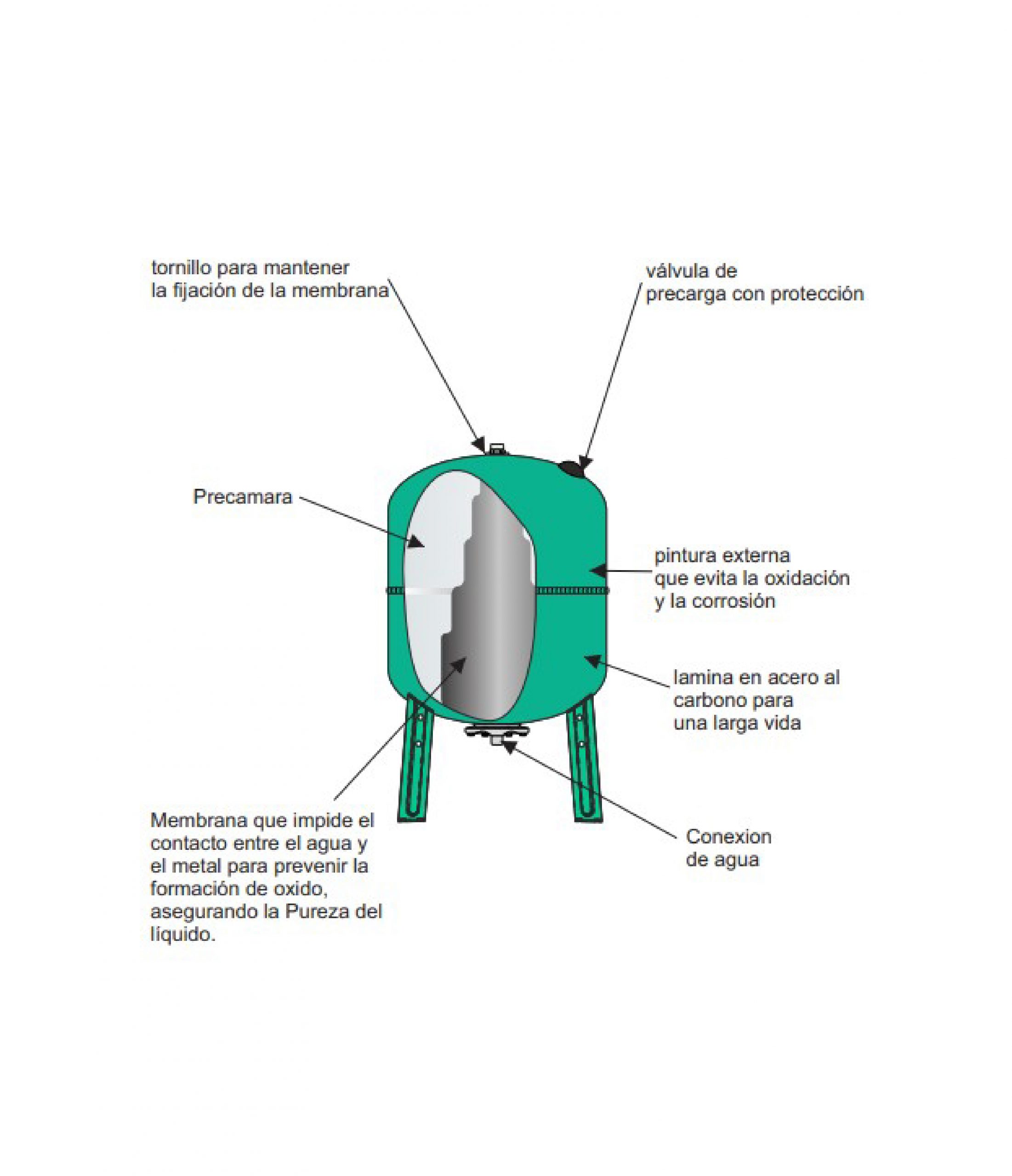 tornillo para mantener
la fijación de la membrana

válvula de
precarga con protección

Precamara

pintura externa
que evita la oxidación
y la corrosión

lamina en acero al
carbono para
una larga vida

Membrana que impide el
contacto entre el agua y
el metal para prevenir la
formación de oxido,
asegurando la Pureza del
líquido.

Conexion
de agua