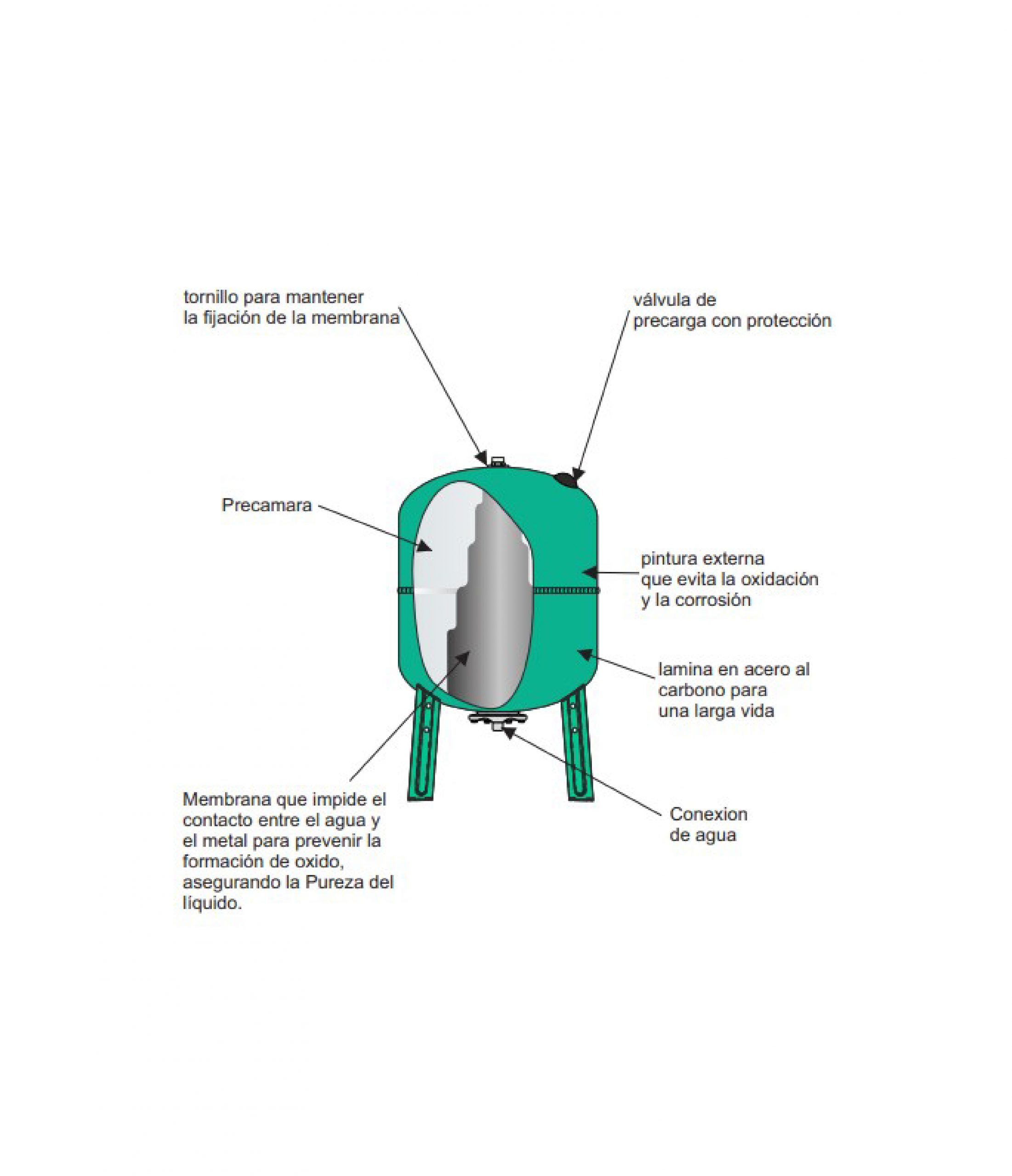 tornillo para mantener la fijación de la membrana

válvula de precarga con protección

Precamara

pintura externa que evita la oxidación y la corrosión

lamina en acero al carbono para una larga vida

Membrana que impide el contacto entre el agua y el metal para prevenir la formación de oxido, asegurando la Pureza del líquido.

Conexion de agua